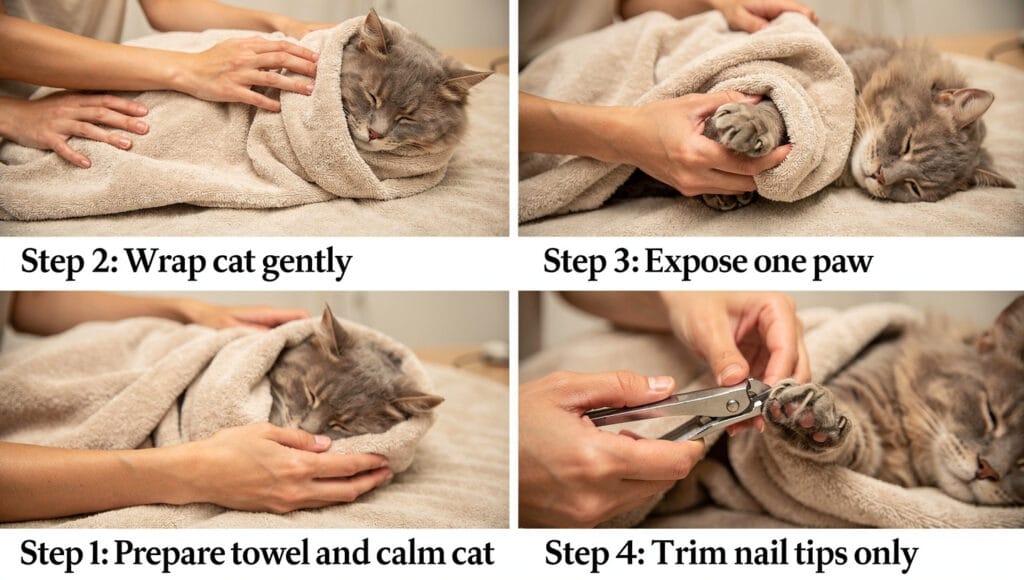 Step 2: Wrap cat gently

Step 3: Expose one paw

Step 1: Prepare towel and calm cat

Step 4: Trim nail tips only