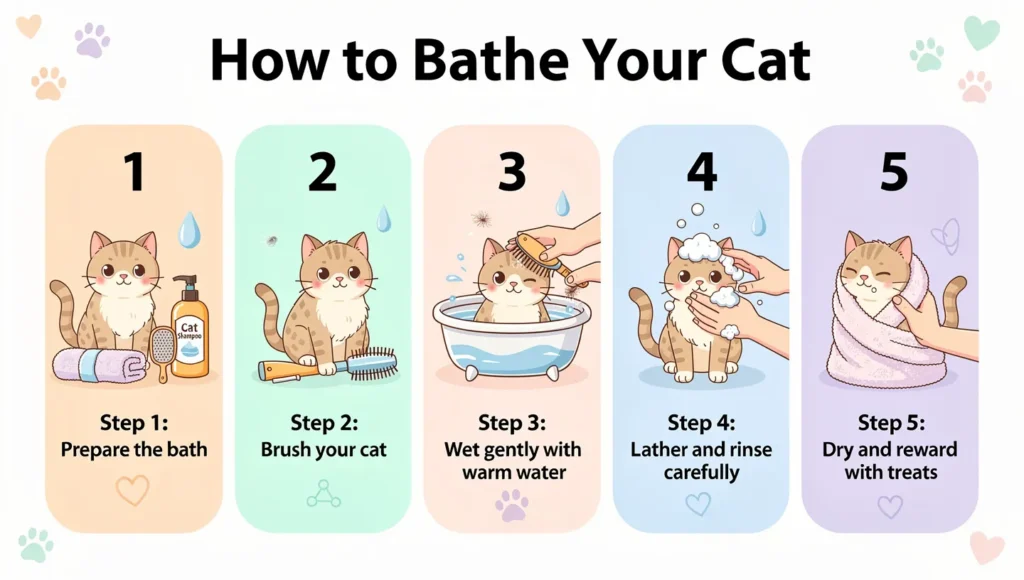 How to Bathe Your Cat

1

Cat Shampoo

Step 1:
Prepare the bath

2

Step 2:
Brush your cat

3

Step 3:
Wet gently with warm water

4

Step 4:
Lather and rinse carefully

5

Step 5:
Dry and reward with treats