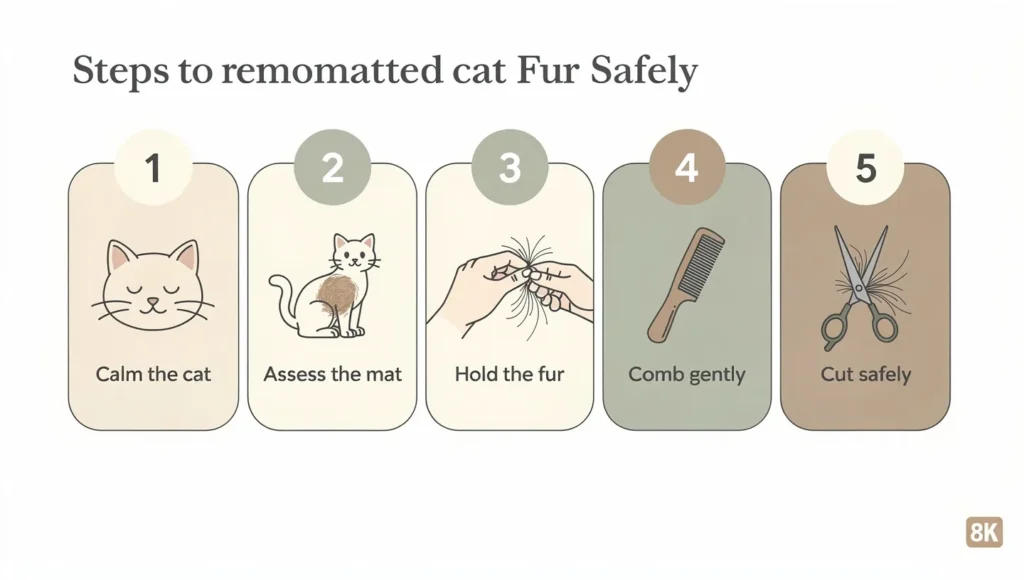 Steps to remomatted cat Fur Safely

1

Calm the cat

2

Assess the mat

3

Hold the fur

4

Comb gently

5

Cut safely

8K